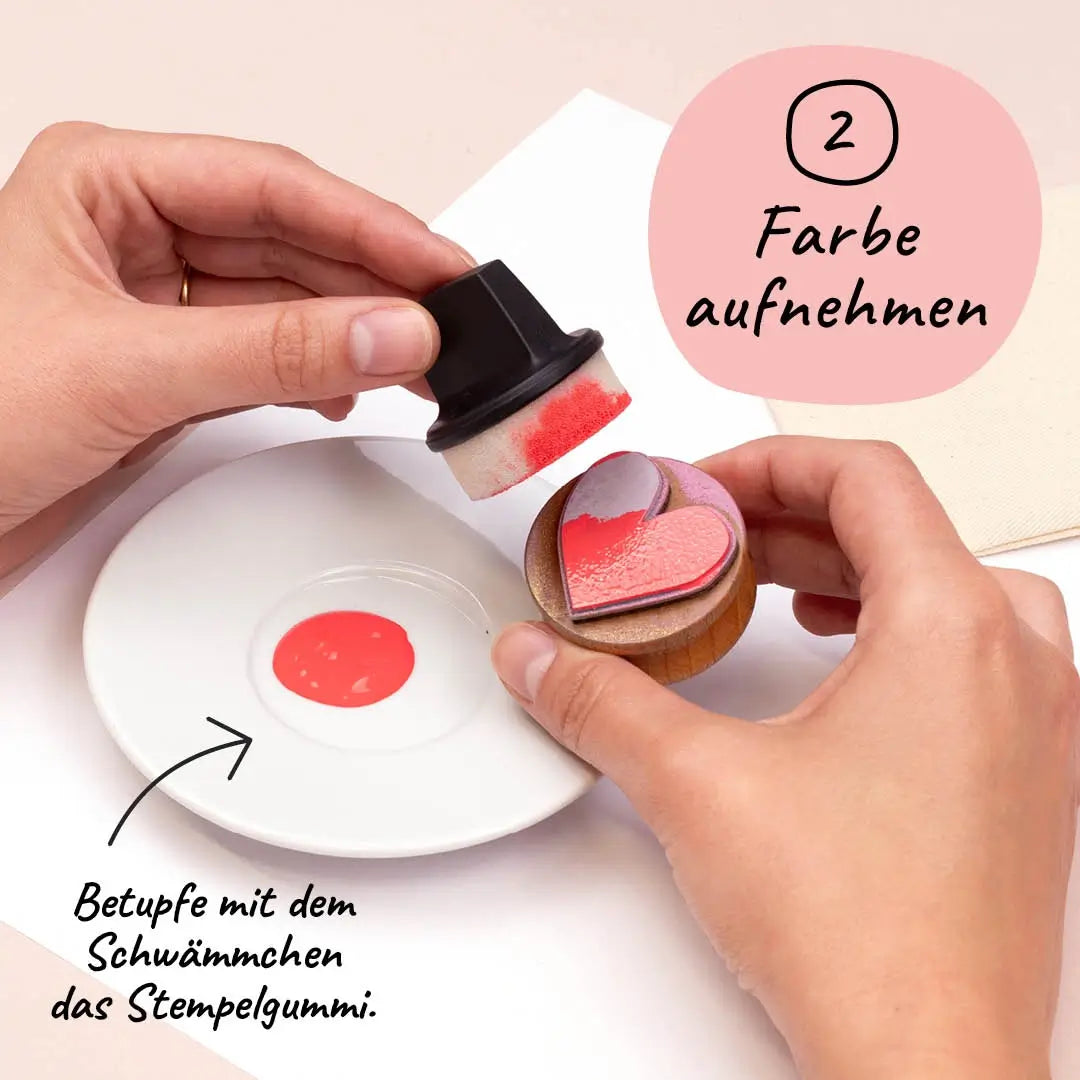 2

Farbe aufnehmen

Betupfe mit dem Schwämmchen das Stempelgummi.